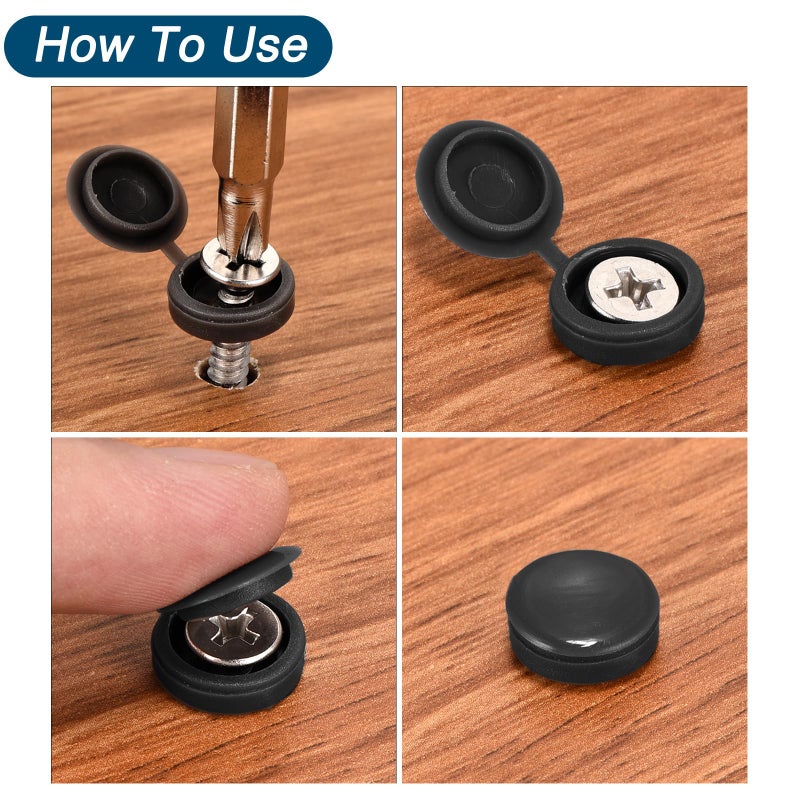 How To Use